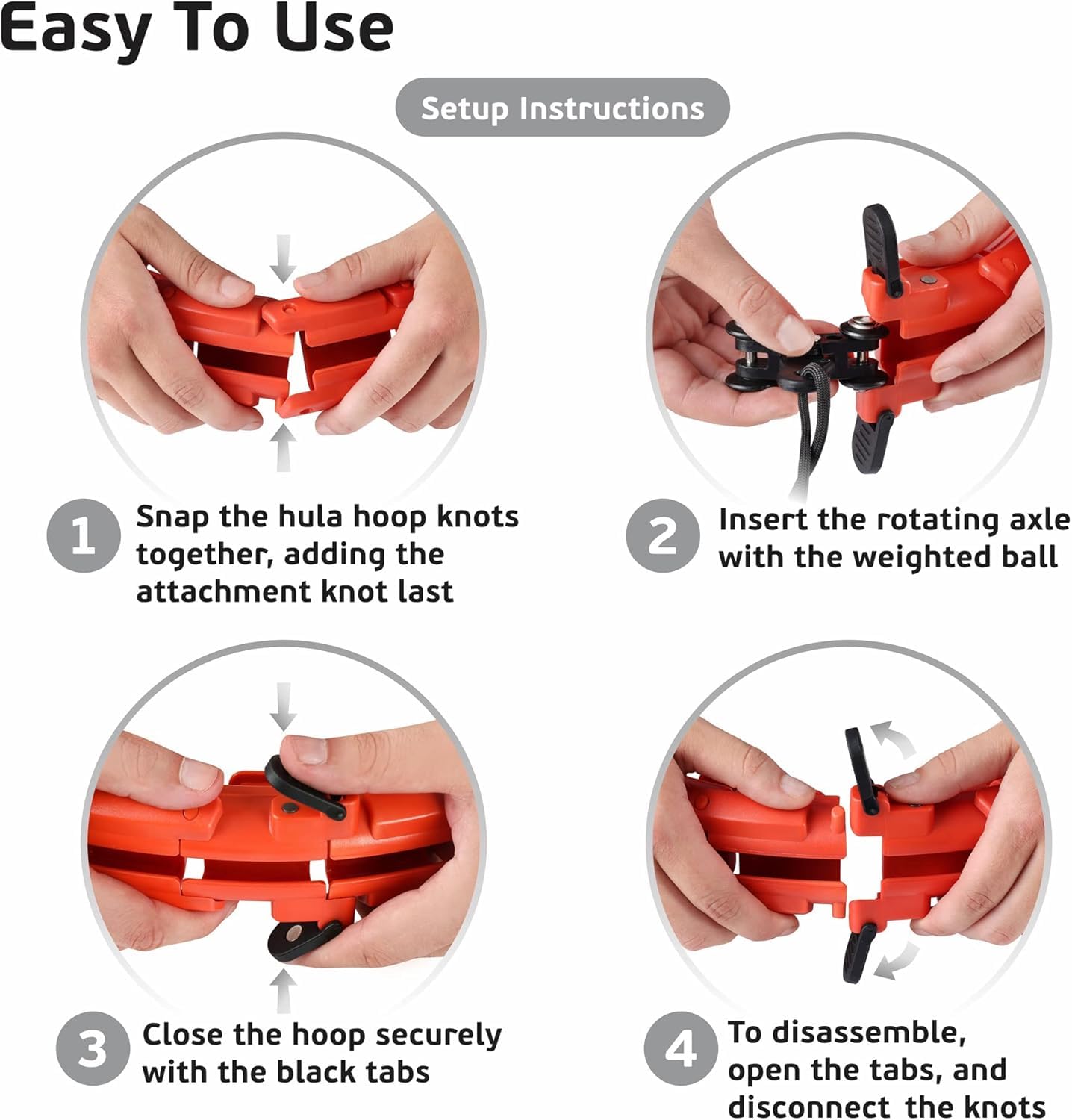 Easy To Use

Setup Instructions

1 Snap the hula hoop knots together, adding the attachment knot last

2 Insert the rotating axle with the weighted ball

3 Close the hoop securely with the black tabs

4 To disassemble, open the tabs, and disconnect the knots