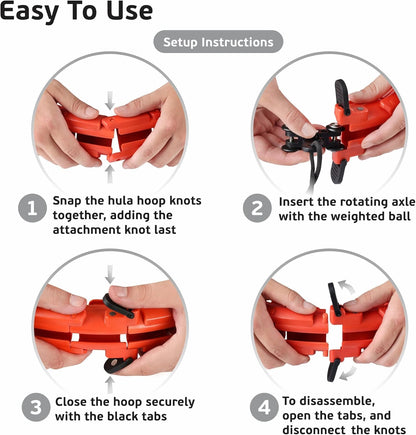 Easy To Use

Setup Instructions

1 Snap the hula hoop knots together, adding the attachment knot last

2 Insert the rotating axle with the weighted ball

3 Close the hoop securely with the black tabs

4 To disassemble, open the tabs, and disconnect the knots